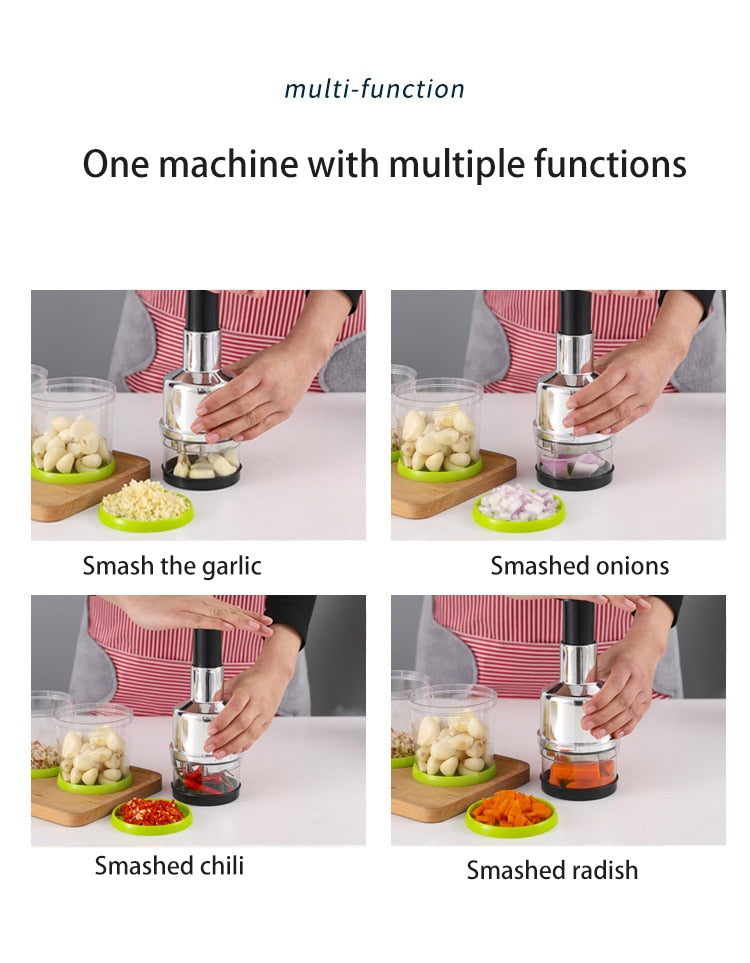 multi-function

One machine with multiple functions

Smash the garlic

Smashed onions

Smashed chili

Smashed radish